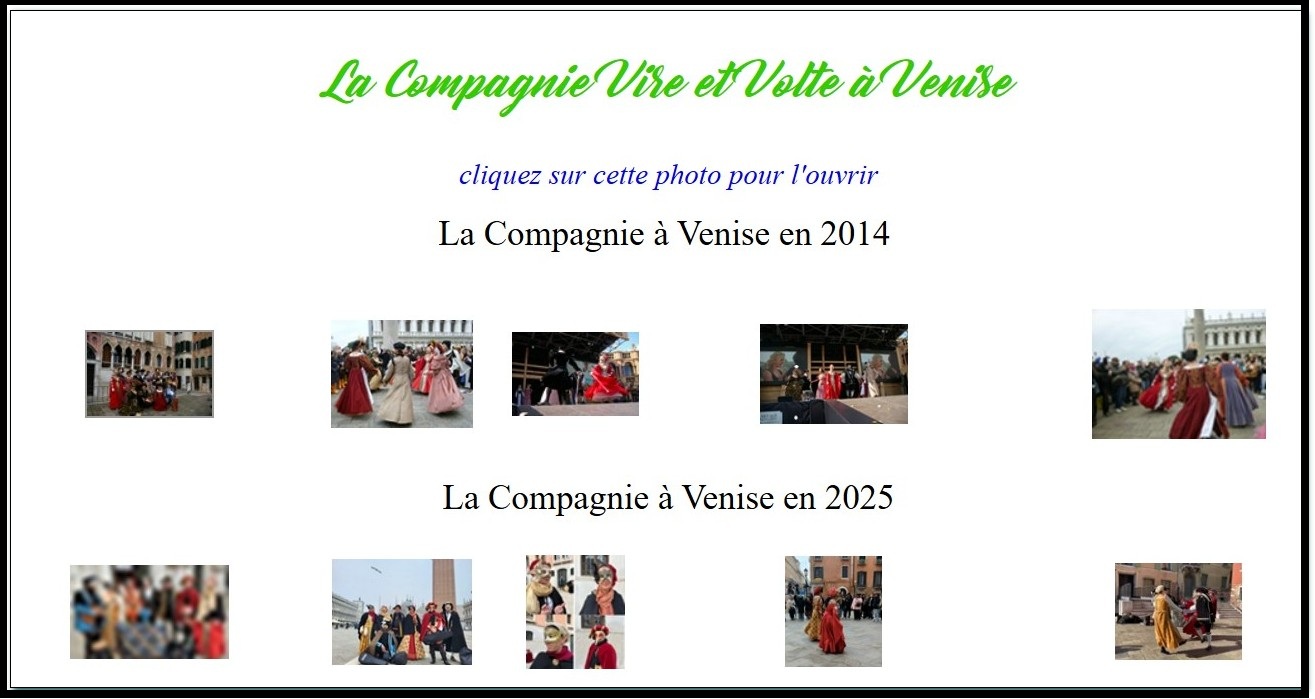 La Compagnie Vire et Volte à Venise

cliquez sur cette photo pour l'ouvrir

La Compagnie à Venise en 2014

La Compagnie à Venise en 2025